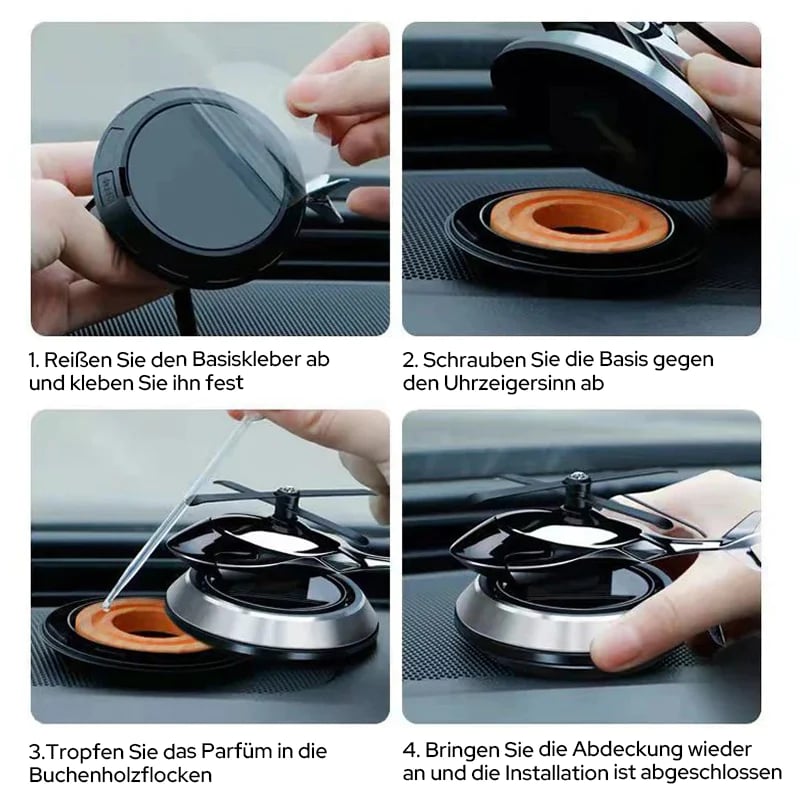 1. Reißen Sie den Basiskleber ab und kleben Sie ihn fest

2. Schrauben Sie die Basis gegen den Uhrzeigersinn ab

3.Tropfen Sie das Parfüm in die Buchenholzflocken

4. Bringen Sie die Abdeckung wieder an und die Installation ist abgeschlossen