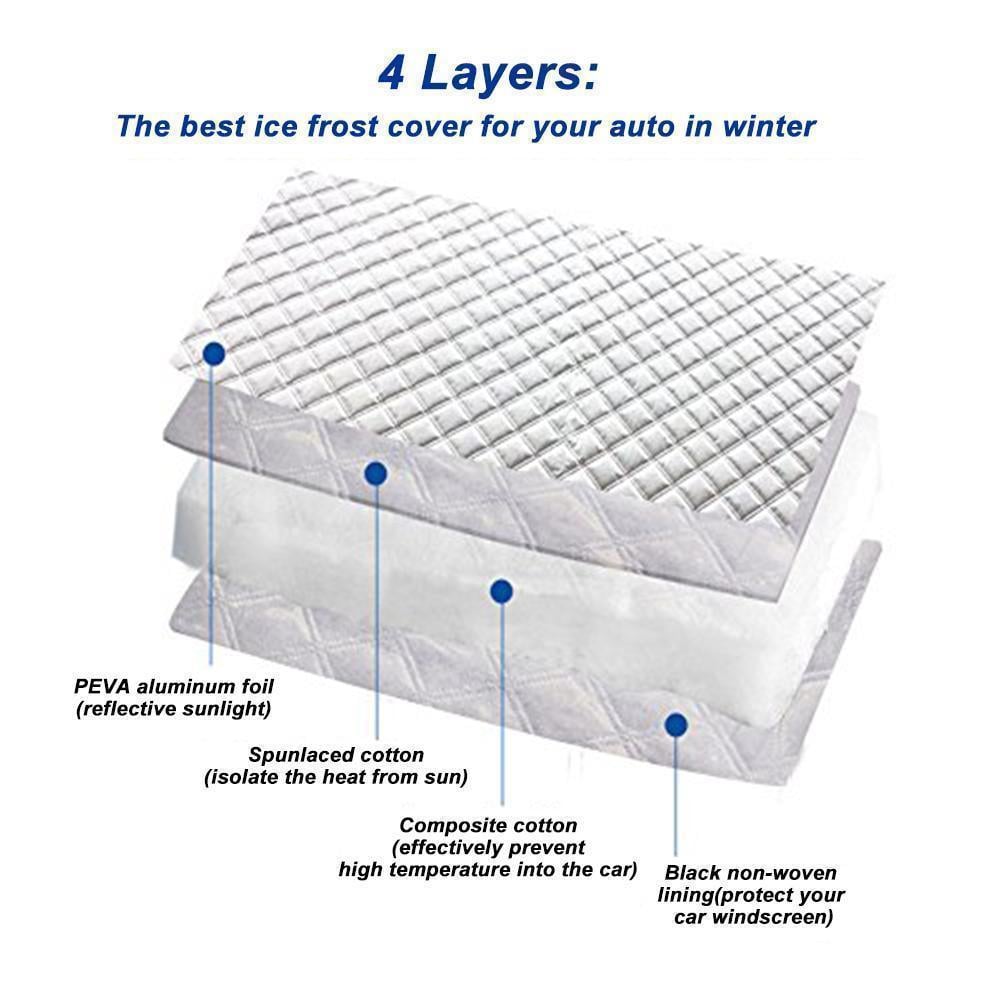 4 Layers:
The best ice frost cover for your auto in winter

PEVA aluminum foil
(reflective sunlight)

Spunlaced cotton
(isolate the heat from sun)

Composite cotton
(effectively prevent
high temperature into the car)

Black non-woven
lining(protect your
car windscreen)