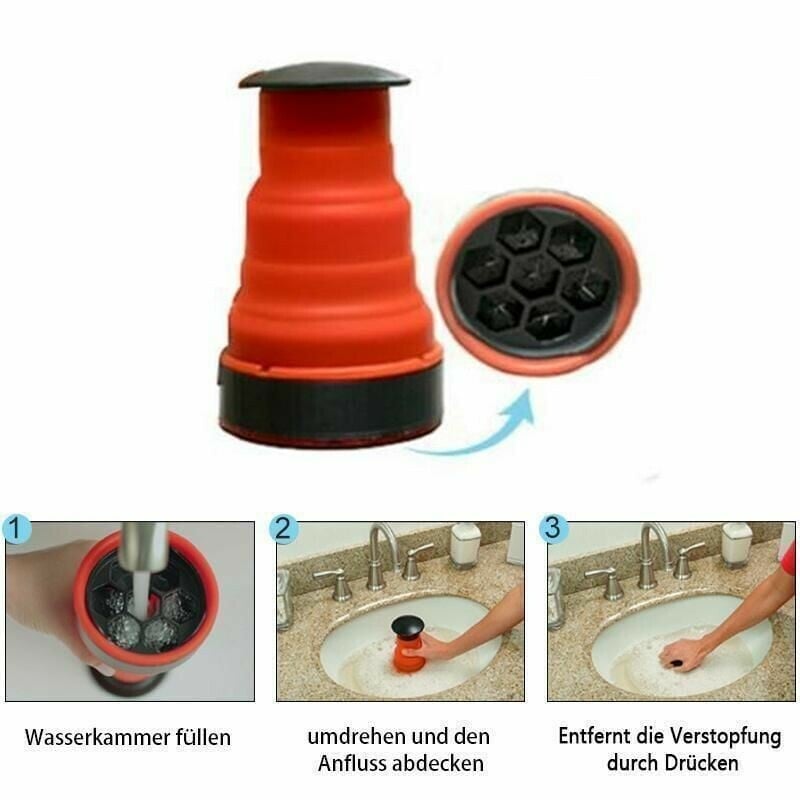 1

Wasserkammer füllen

2

umdrehen und den Anfluss abdecken

3

Entfernt die Verstopfung durch Drücken