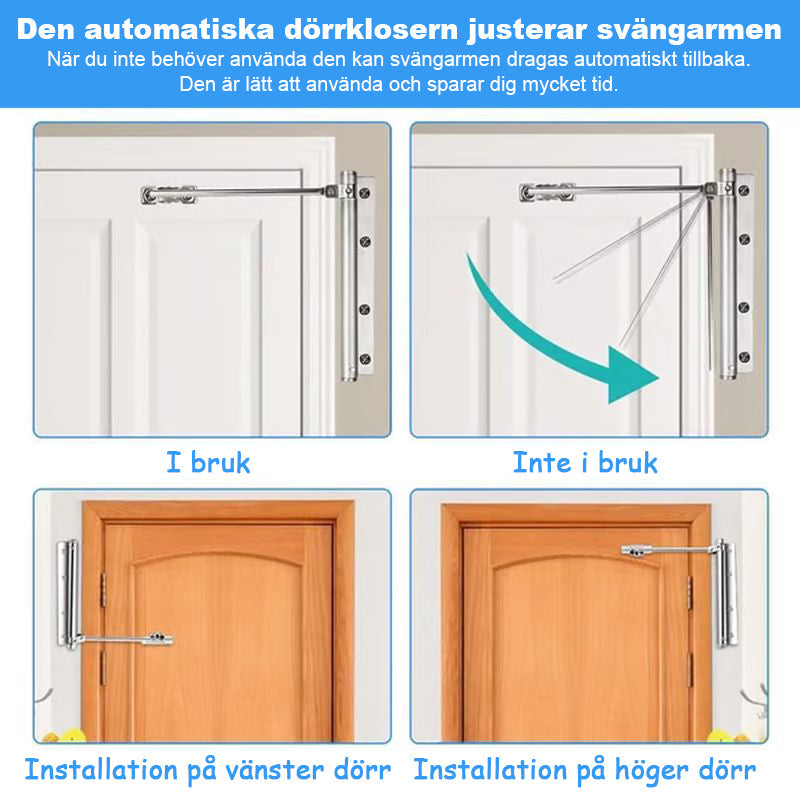 Den automatiska dörrklosern justerar svängarmen
När du inte behöver använda den kan svängarmen dragas automatiskt tillbaka. Den är lätt att använda och sparar dig mycket tid.

I bruk

Inte i bruk

Installation på vänster dörr

Installation på höger dörr