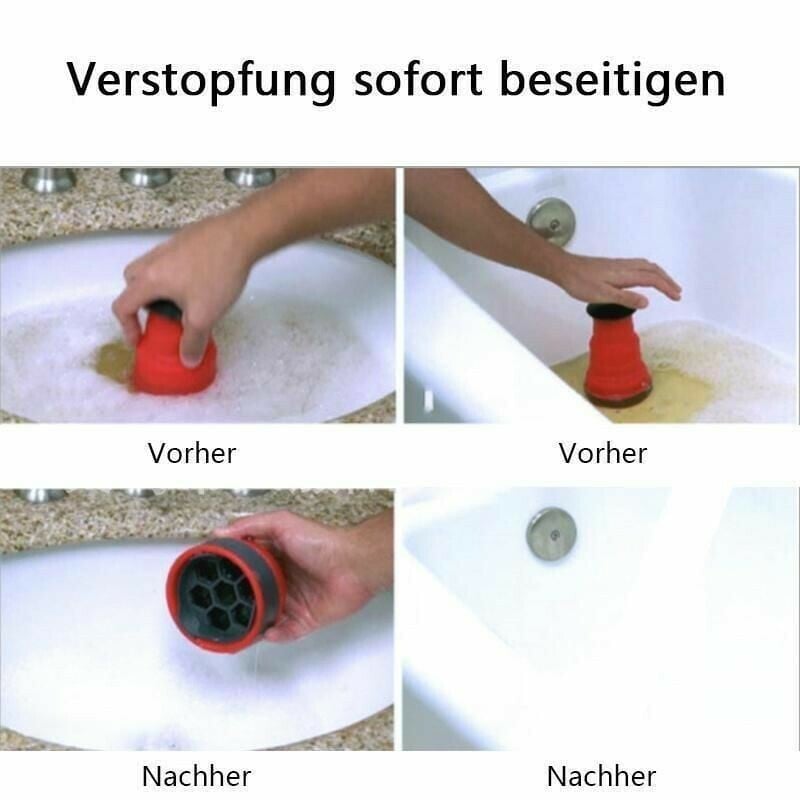 Verstopfung sofort beseitigen

Vorher

Vorher

Nachher

Nachher