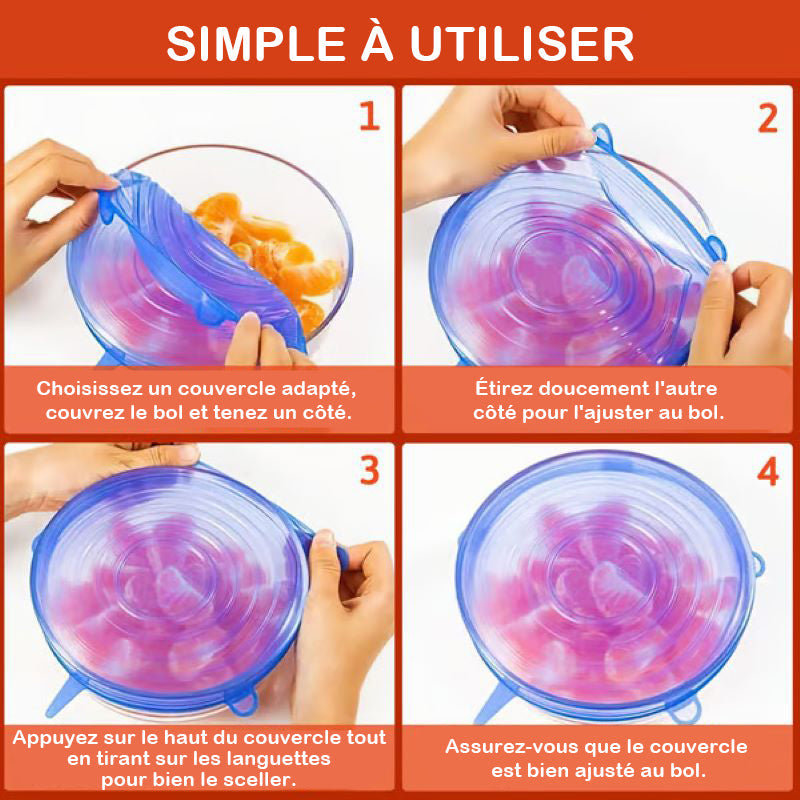 SIMPLE À UTILISER

1

Choisissez un couvercle adapté, couvrez le bol et tenez un côté.

2

Étirez doucement l'autre côté pour l'ajuster au bol.

3

Appuyez sur le haut du couvercle tout en tirant sur les languettes pour bien le sceller.

4

Assurez-vous que le couvercle est bien ajusté au bol.