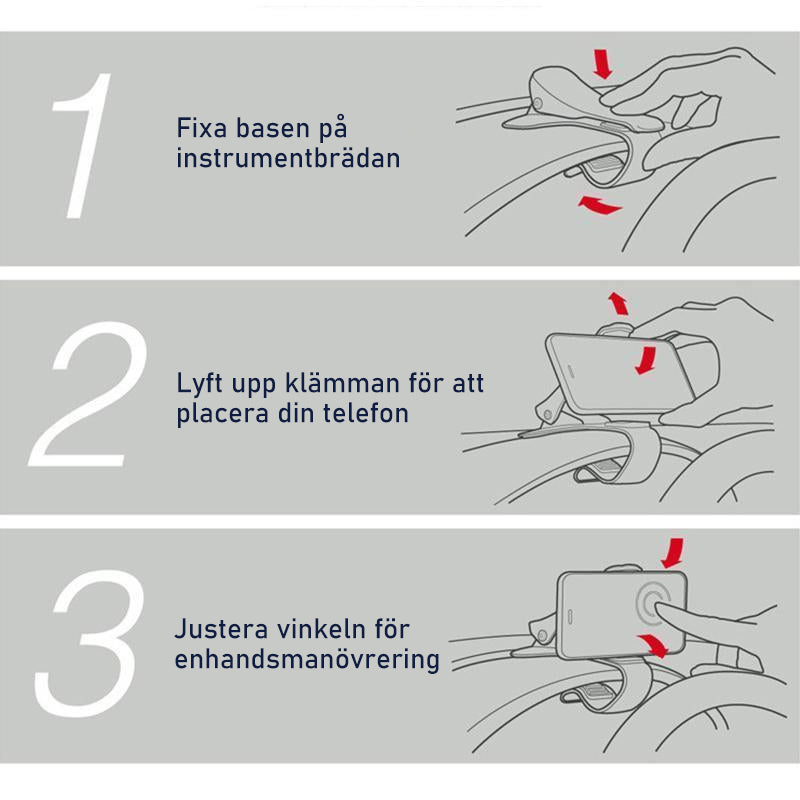 1

Fixa basen på instrumentbrädan

2

Lyft upp klämman för att placera din telefon

3

Justera vinkeln för enhandsmanövrering