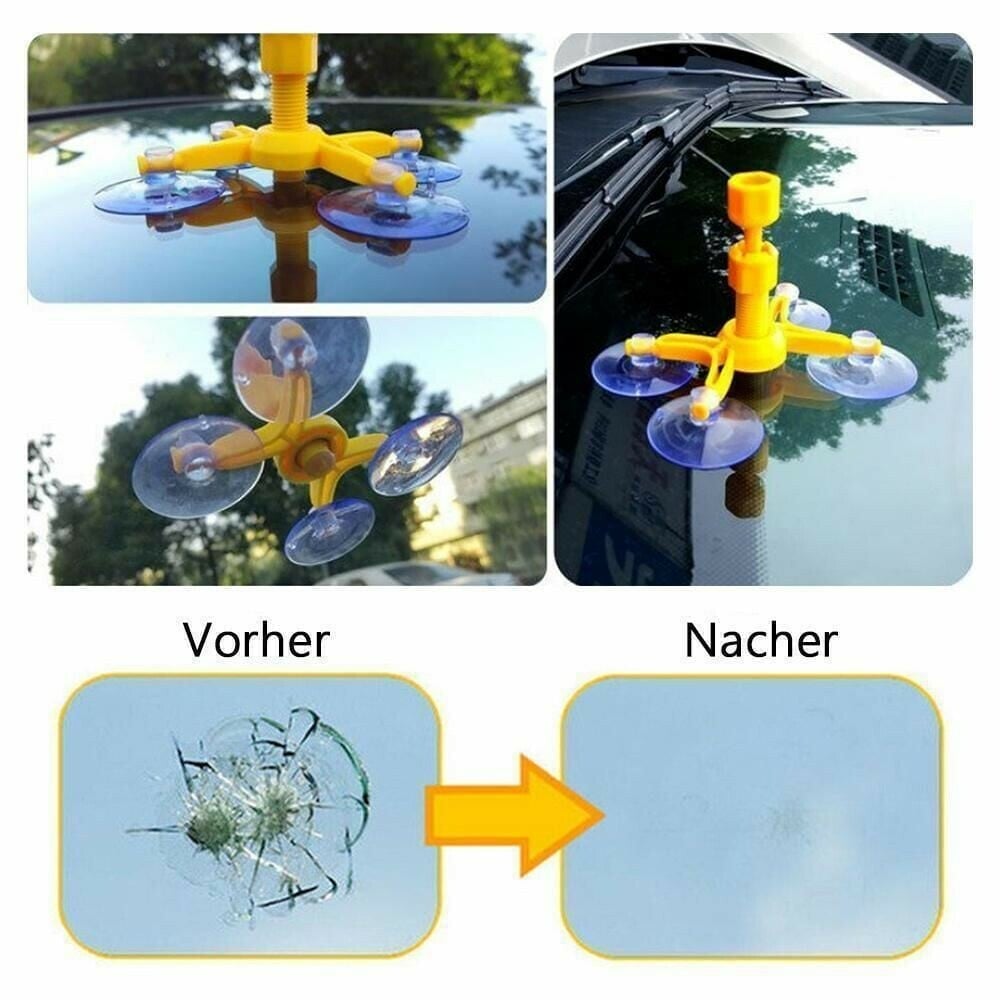 Vorher

Nacher