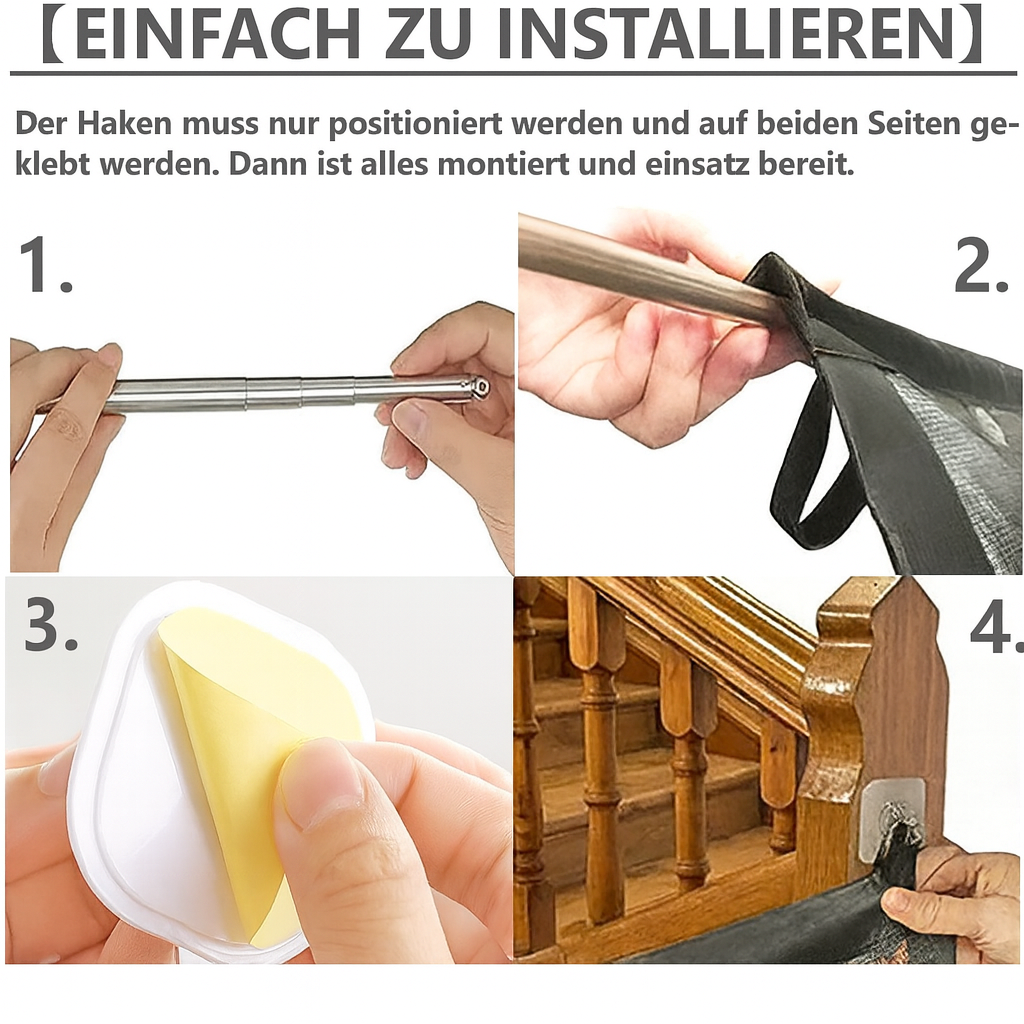 【EINFACH ZU INSTALLIEREN】

Der Haken muss nur positioniert werden und auf beiden Seiten geklebt werden. Dann ist alles montiert und einsatz bereit.

1.

2.

3.

4.