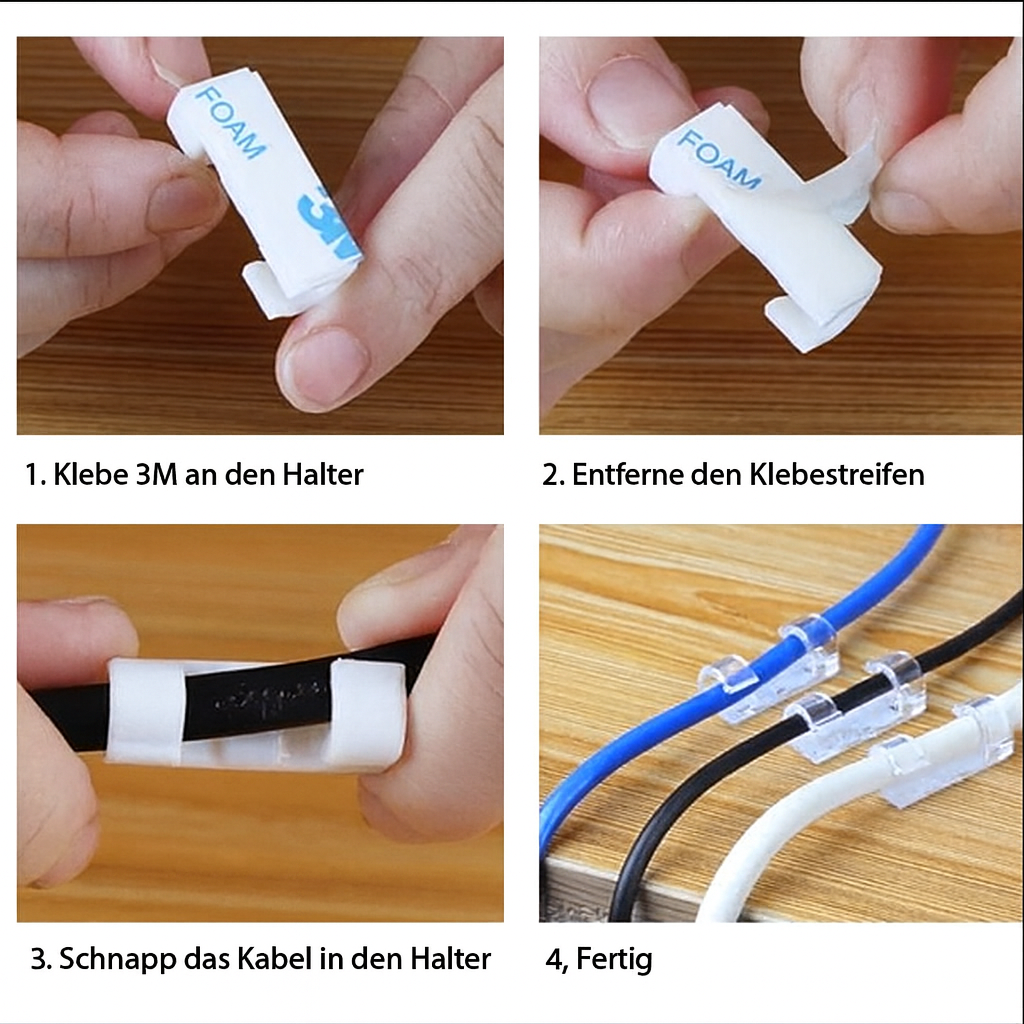 FOAM
3M

FOAM

1. Klebe 3M an den Halter

2. Entferne den Klebestreifen

3. Schnapp das Kabel in den Halter

4, Fertig