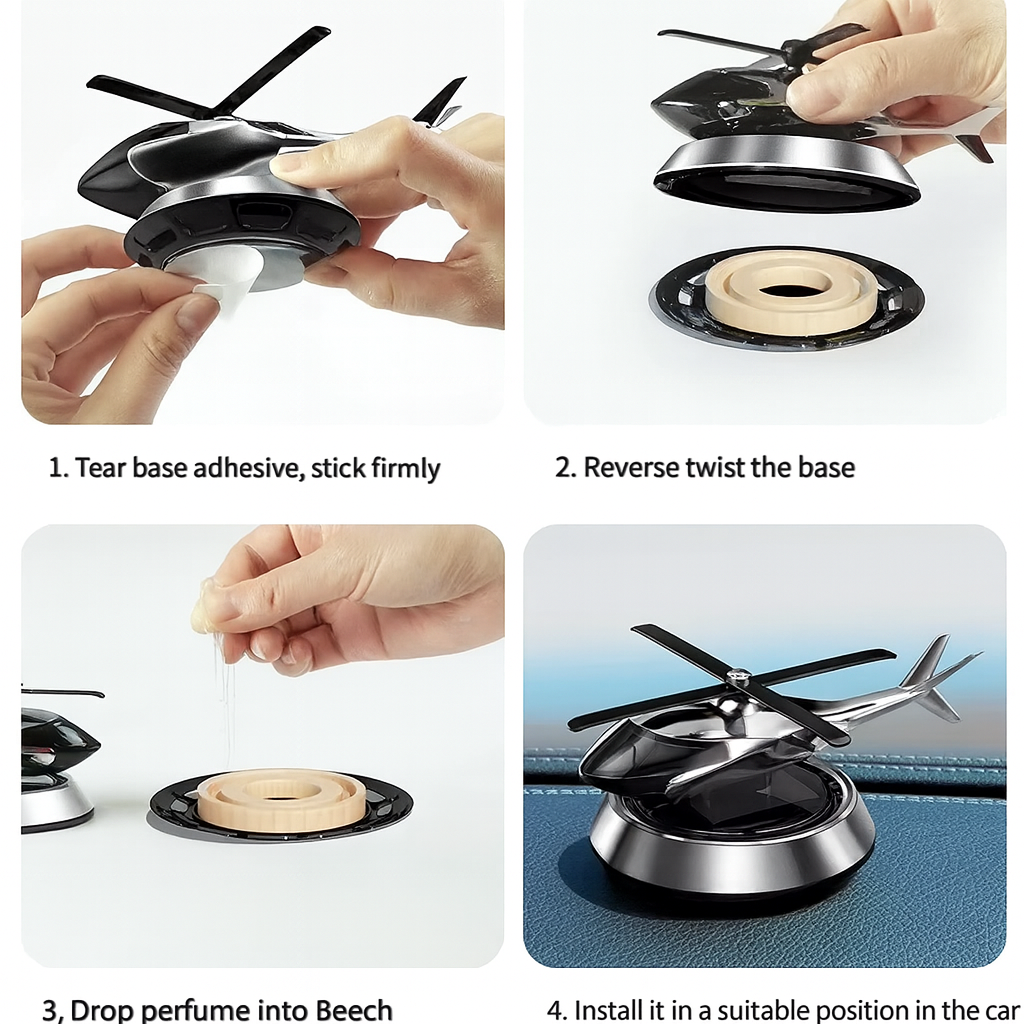 1. Tear base adhesive, stick firmly

2. Reverse twist the base

3, Drop perfume into Beech

4. Install it in a suitable position in the car