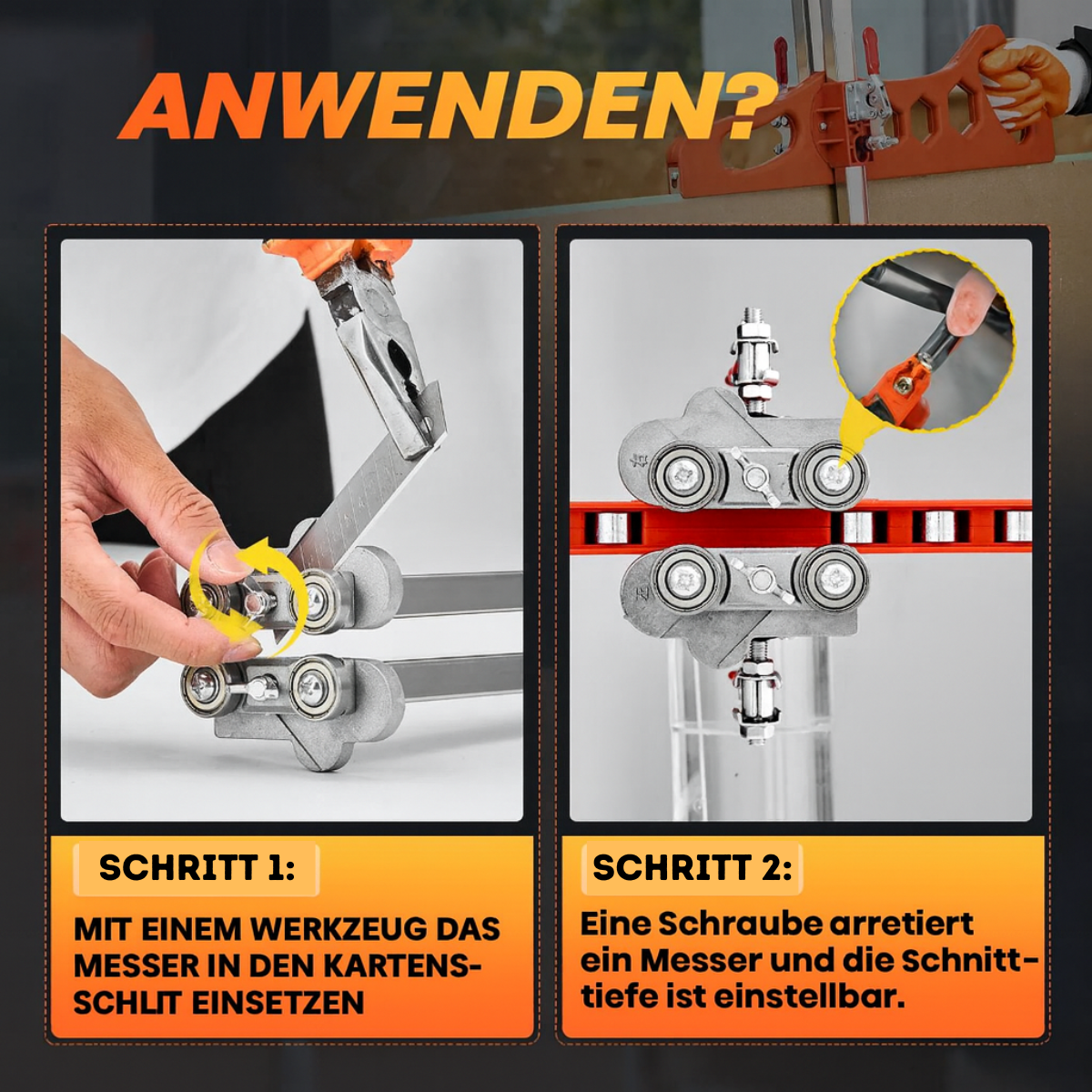 ANWENDEN?

SCHRITT 1:

MIT EINEM WERKZEUG DAS MESSER IN DEN KARTENSSCHLIT EINSETZEN

SCHRITT 2:

Eine Schraube arretiert ein Messer und die Schnitttiefe ist einstellbar.