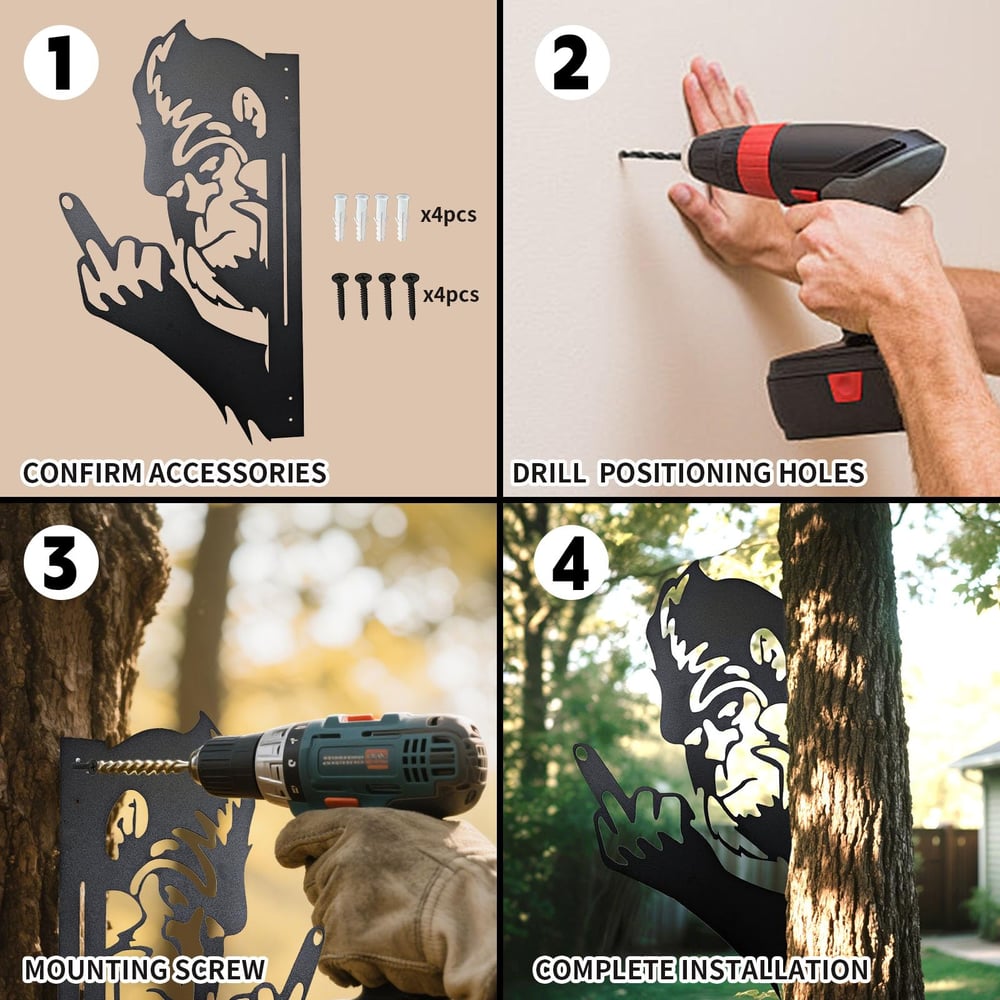 1

x4pcs

x4pcs

CONFIRM ACCESSORIES

2

DRILL POSITIONING HOLES

3

MOUNTING SCREW

4

COMPLETE INSTALLATION