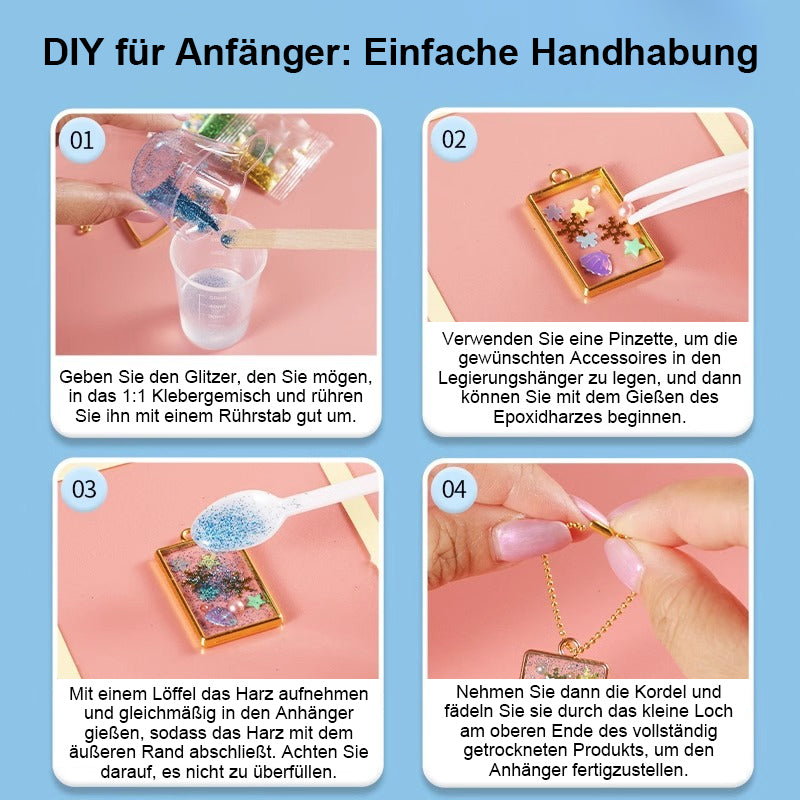 DIY für Anfänger: Einfache Handhabung

01

Geben Sie den Glitzer, den Sie mögen, in das 1:1 Klebergemisch und rühren Sie ihn mit einem Rührstab gut um.

02

Verwenden Sie eine Pinzette, um die gewünschten Accessoires in den Legierungshänger zu legen, und dann können Sie mit dem Gießen des Epoxidharzes beginnen.

03

Mit einem Löffel das Harz aufnehmen und gleichmäßig in den Anhänger gießen, sodass das Harz mit dem äußeren Rand abschließt. Achten Sie darauf, es nicht zu überfüllen.

04

Nehmen Sie dann die Kordel und fädeln Sie sie durch das kleine Loch am oberen Ende des vollständig getrockneten Produkts, um den Anhänger fertigzustellen.