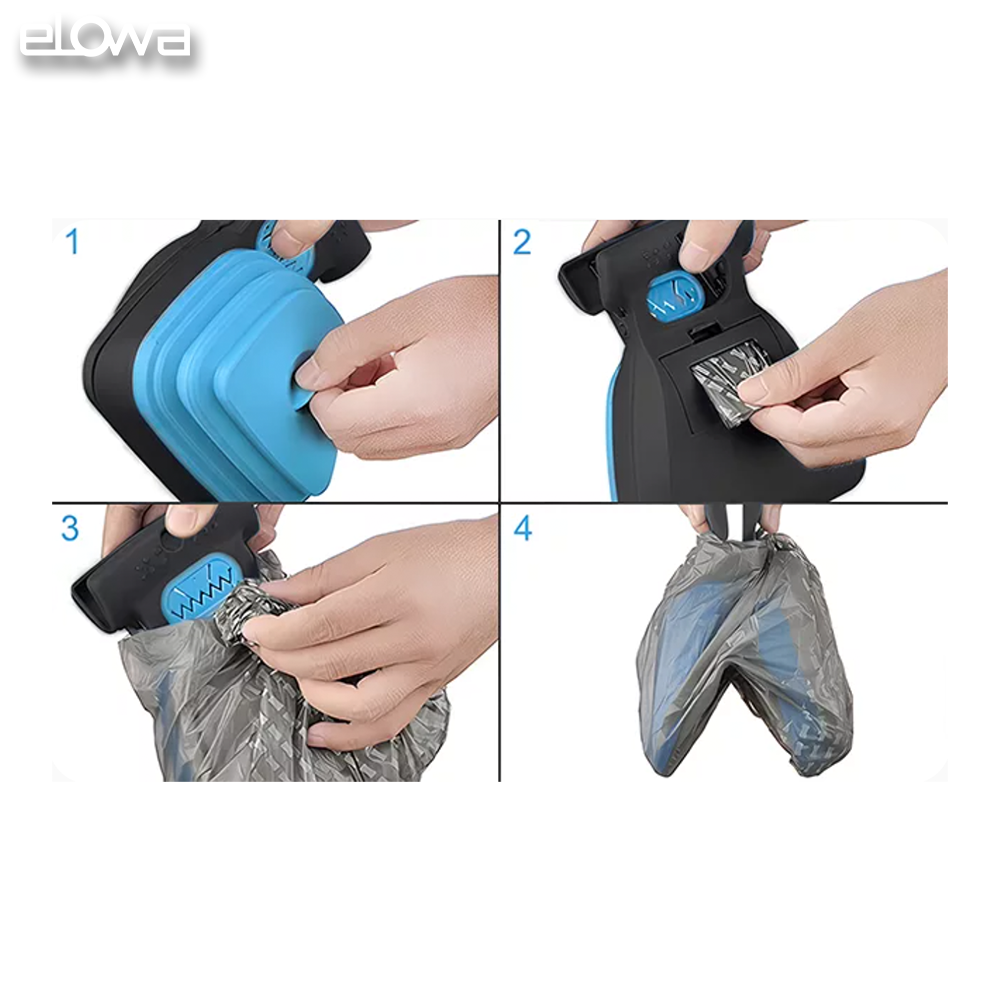 eLOWa

1

2

3

4