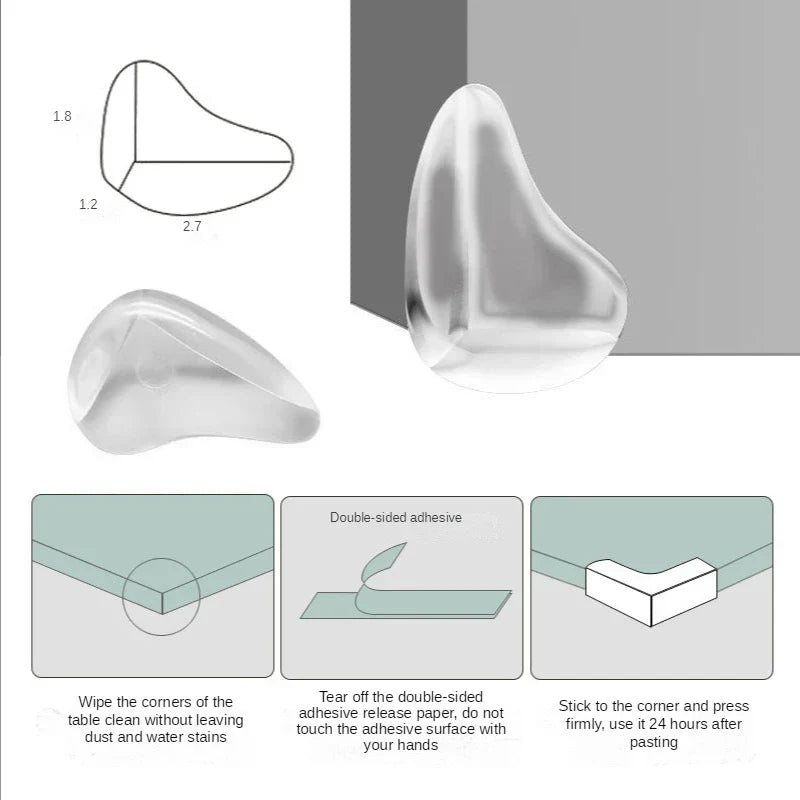 1.8

1.2

2.7

Double-sided adhesive

Wipe the corners of the table clean without leaving dust and water stains

Tear off the double-sided adhesive release paper, do not touch the adhesive surface with your hands

Stick to the corner and press firmly, use it 24 hours after pasting